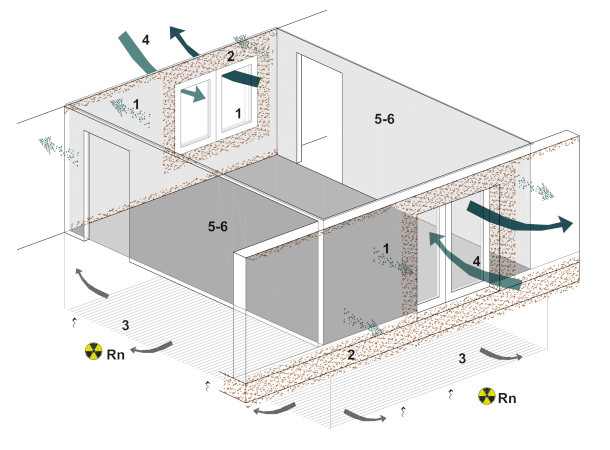 4
2
1
1
5-6
5-6
1
4
3
Rn
2
3
Rn